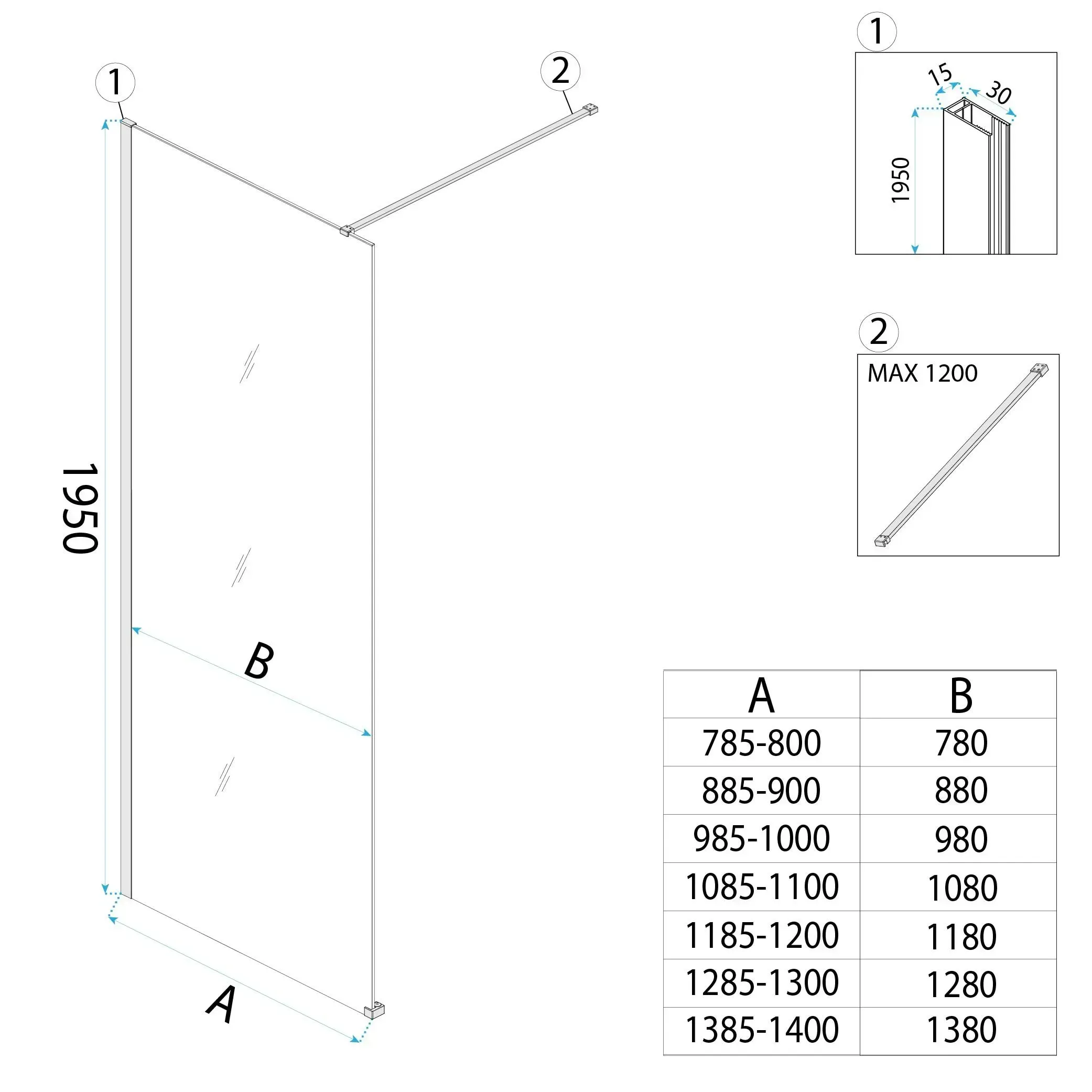 1

2

1950

B

A

1

15

30

1950

2

MAX 1200

| A | B |
|---|---|
| 785-800 | 780 |
| 885-900 | 880 |
| 985-1000 | 980 |
| 1085-1100 | 1080 |
| 1185-1200 | 1180 |
| 1285-1300 | 1280 |
| 1385-1400 | 1380 |